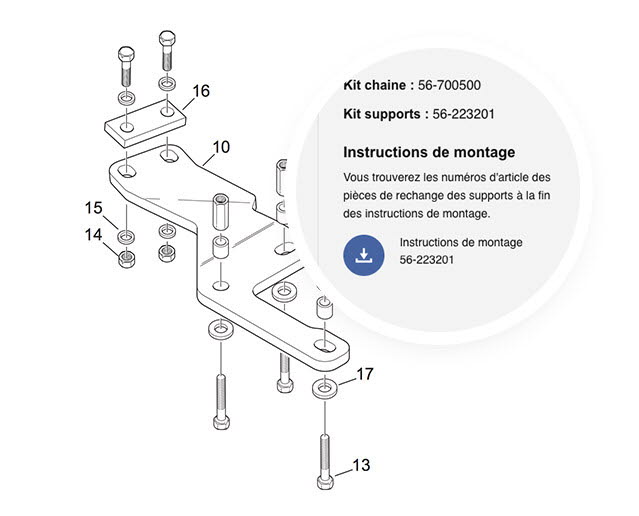 16

10

15

14

17

13

Kit chaine : 56-700500

Kit supports : 56-223201

Instructions de montage

Vous trouverez les numéros d'article des pièces de rechange des supports à la fin des instructions de montage.

Instructions de montage
56-223201